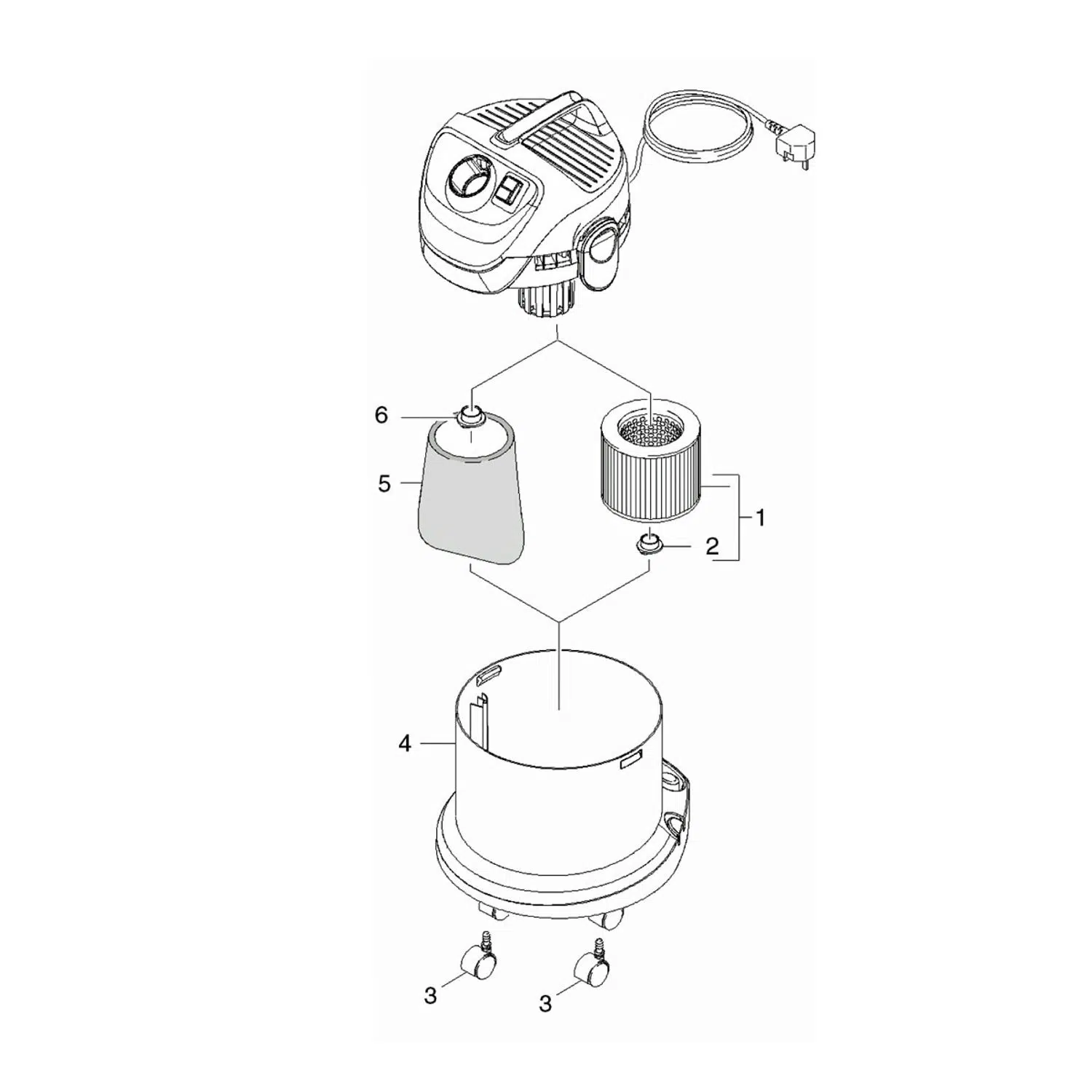 6
5
1
2
4
3
3