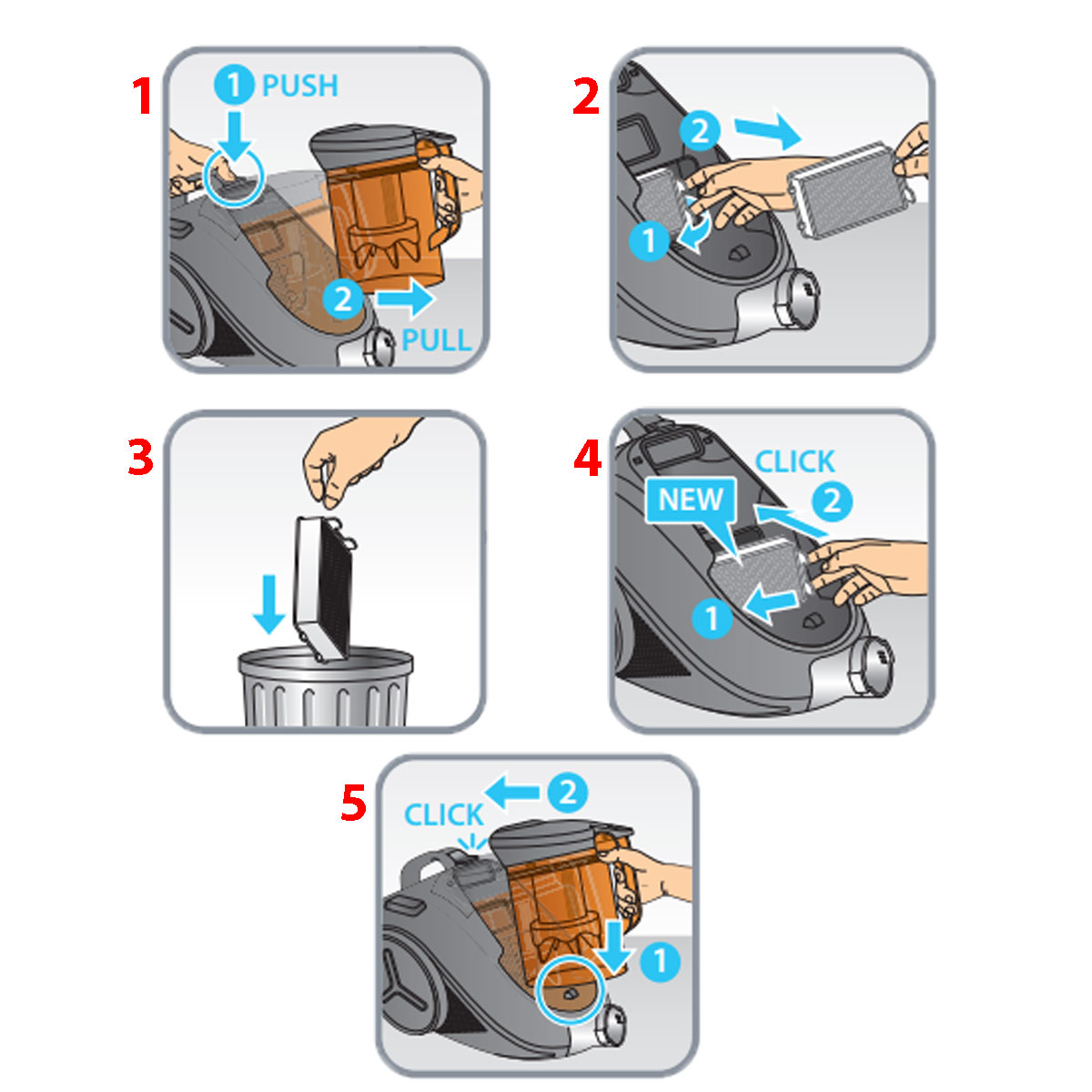 1
1 PUSH
2 PULL

2
2
1

3

4
CLICK
NEW
2
1

5
2
CLICK
1