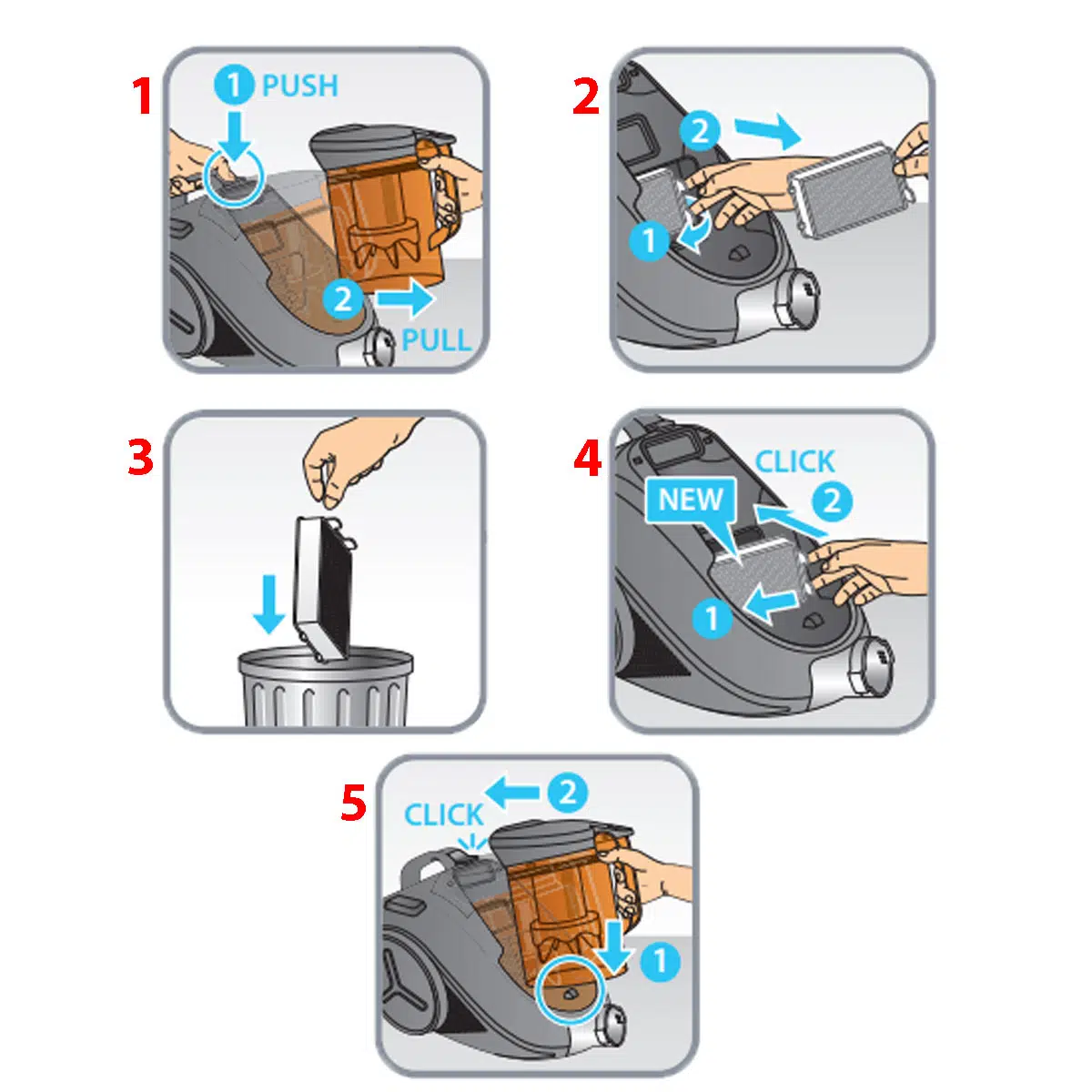 1
1 PUSH
2 PULL

2
2
1

3

4
CLICK
NEW
2
1

5
CLICK
2
1